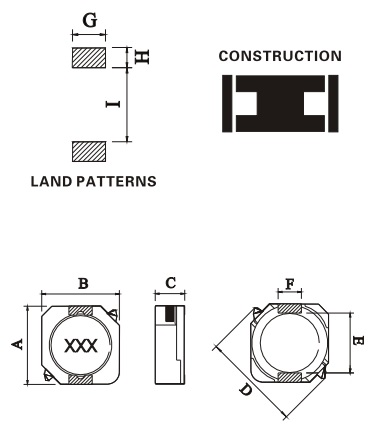 G

H

I

LAND PATTERNS

CONSTRUCTION

B

A

XXX

C

F

E

D